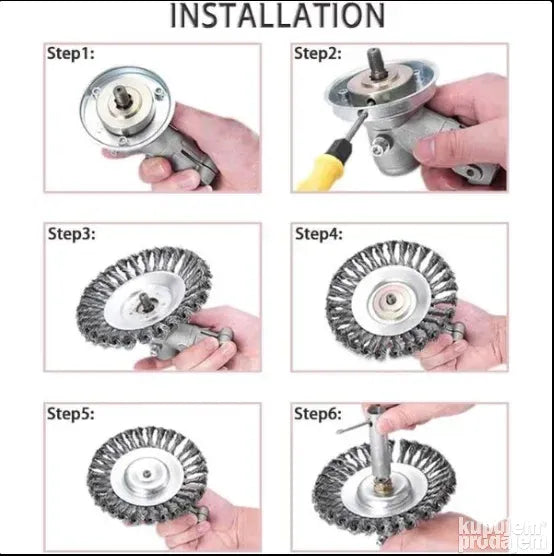 INSTALLATION

Step1:

Step2:

Step3:

Step4:

Step5:

Step6:

kupujem prodajem